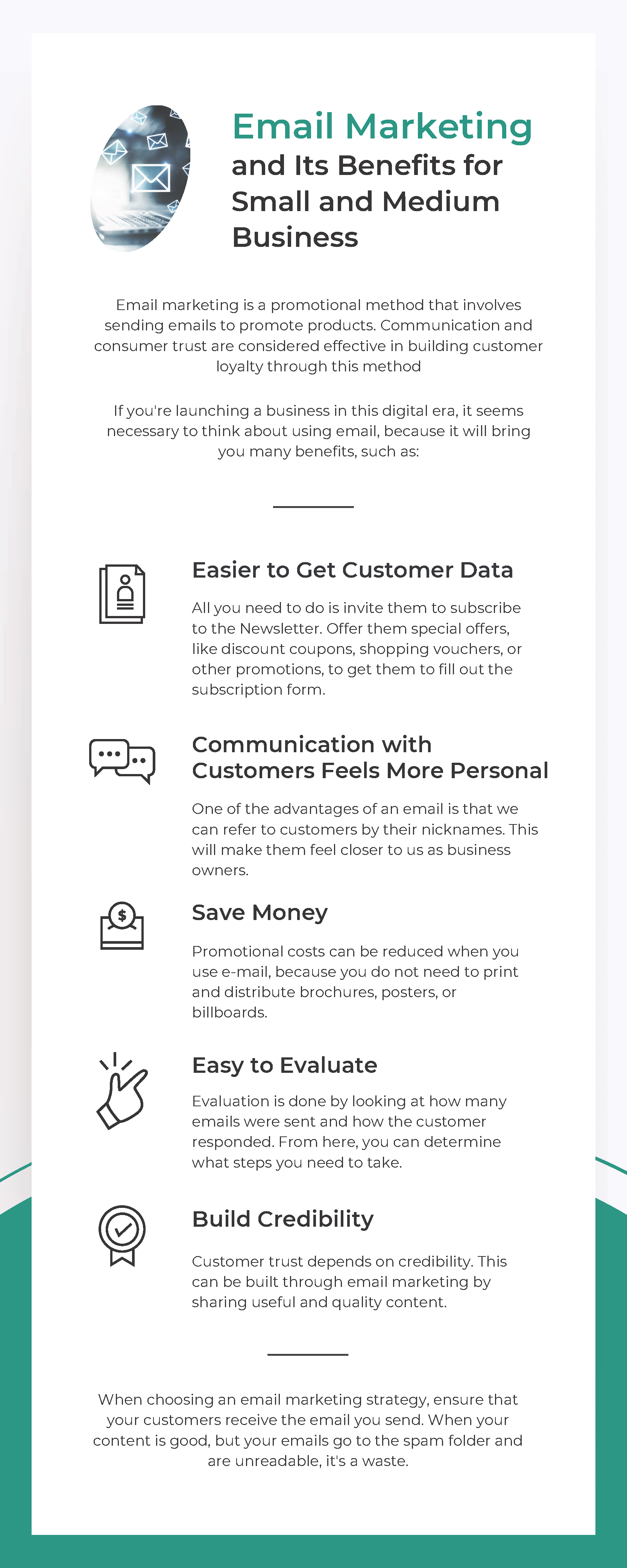 Email Marketing
and Its Benefits for Small and Medium Business

Email marketing is a promotional method that involves sending emails to promote products. Communication and consumer trust are considered effective in building customer loyalty through this method

If you're launching a business in this digital era, it seems necessary to think about using email, because it will bring you many benefits, such as:

Easier to Get Customer Data

All you need to do is invite them to subscribe to the Newsletter. Offer them special offers, like discount coupons, shopping vouchers, or other promotions, to get them to fill out the subscription form.

Communication with Customers Feels More Personal

One of the advantages of an email is that we can refer to customers by their nicknames. This will make them feel closer to us as business owners.

Save Money

Promotional costs can be reduced when you use e-mail, because you do not need to print and distribute brochures, posters, or billboards.

Easy to Evaluate

Evaluation is done by looking at how many emails were sent and how the customer responded. From here, you can determine what steps you need to take.

Build Credibility

Customer trust depends on credibility. This can be built through email marketing by sharing useful and quality content.

When choosing an email marketing strategy, ensure that your customers receive the email you send. When your content is good, but your emails go to the spam folder and are unreadable, it's a waste.